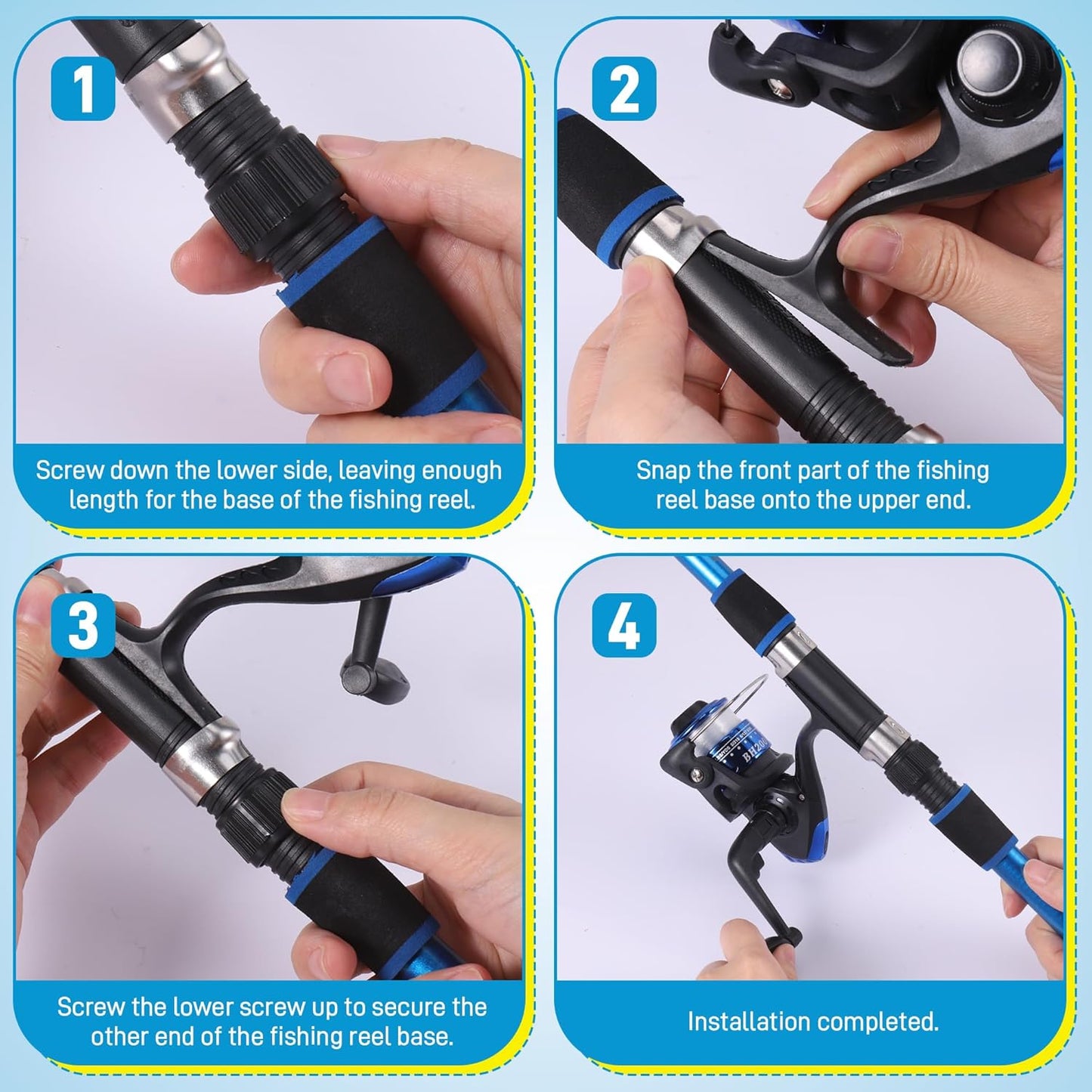 1

Screw down the lower side, leaving enough length for the base of the fishing reel.

2

Snap the front part of the fishing reel base onto the upper end.

3

Screw the lower screw up to secure the other end of the fishing reel base.

4

BH200

Installation completed.